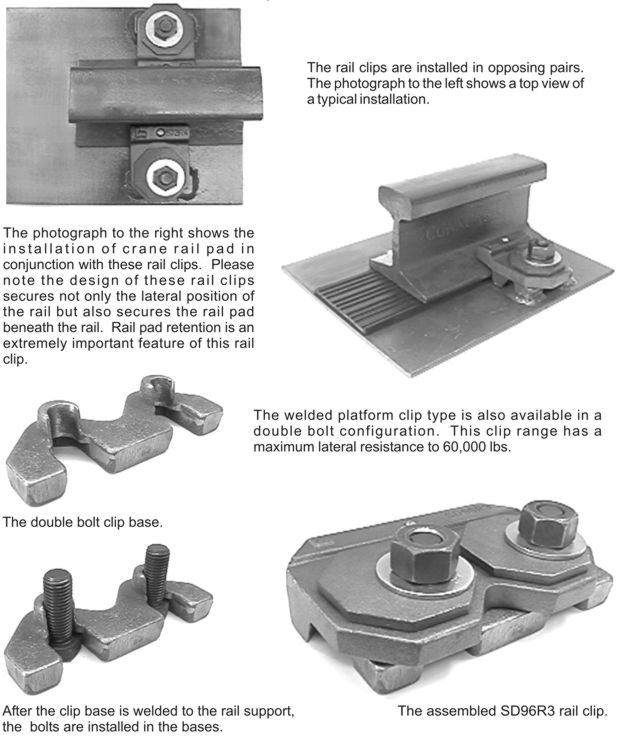 The rail clips are installed in opposing pairs. The photograph to the left shows a top view of a typical installation.

The photograph to the right shows the installation of crane rail pad in conjunction with these rail clips. Please note the design of these rail clips secures not only the lateral position of the rail but also secures the rail pad beneath the rail. Rail pad retention is an extremely important feature of this rail clip.

The welded platform clip type is also available in a double bolt configuration. This clip range has a maximum lateral resistance to 60,000 lbs.

The double bolt clip base.

After the clip base is welded to the rail support, the bolts are installed in the bases.

The assembled SD96R3 rail clip.