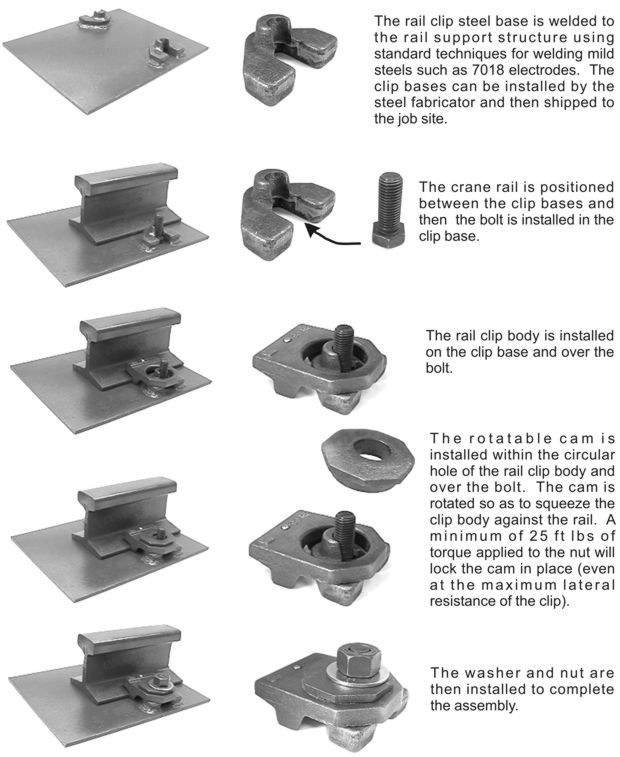 The rail clip steel base is welded to the rail support structure using standard techniques for welding mild steels such as 7018 electrodes. The clip bases can be installed by the steel fabricator and then shipped to the job site.

The crane rail is positioned between the clip bases and then the bolt is installed in the clip base.

The rail clip body is installed on the clip base and over the bolt.

The rotatable cam is installed within the circular hole of the rail clip body and over the bolt. The cam is rotated so as to squeeze the clip body against the rail. A minimum of 25 ft lbs of torque applied to the nut will lock the cam in place (even at the maximum lateral resistance of the clip).

The washer and nut are then installed to complete the assembly.