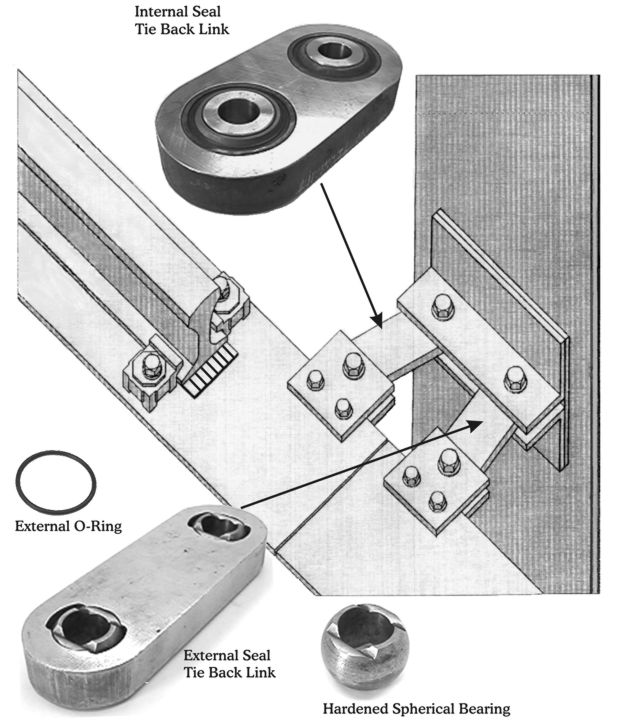 Internal Seal
Tie Back Link

External O-Ring

External Seal
Tie Back Link

Hardened Spherical Bearing