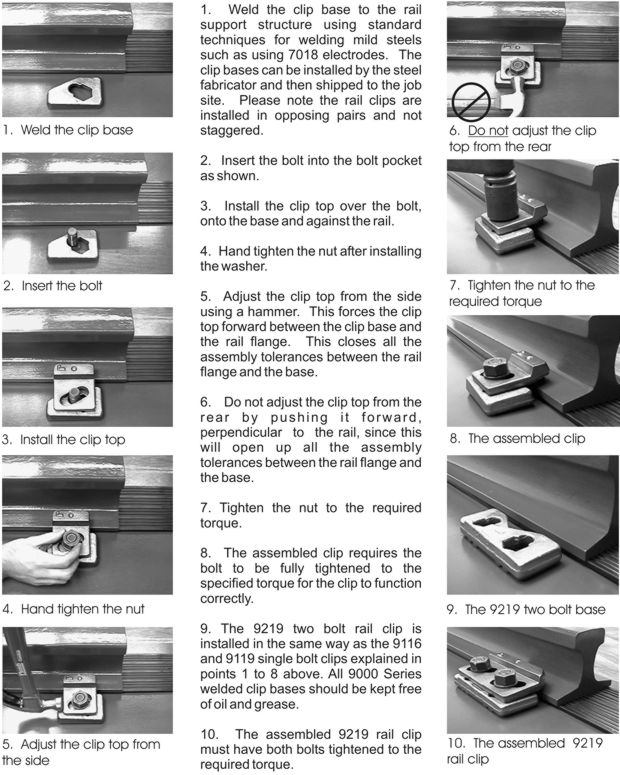 1. Weld the clip base

2. Insert the bolt

3. Install the clip top

4. Hand tighten the nut

5. Adjust the clip top from the side

1. Weld the clip base to the rail support structure using standard techniques for welding mild steels such as using 7018 electrodes. The clip bases can be installed by the steel fabricator and then shipped to the job site. Please note the rail clips are installed in opposing pairs and not staggered.

2. Insert the bolt into the bolt pocket as shown.

3. Install the clip top over the bolt, onto the base and against the rail.

4. Hand tighten the nut after installing the washer.

5. Adjust the clip top from the side using a hammer. This forces the clip top forward between the clip base and the rail flange. This closes all the assembly tolerances between the rail flange and the base.

6. Do not adjust the clip top from the rear by pushing it forward, perpendicular to the rail, since this will open up all the assembly tolerances between the rail flange and the base.

7. Tighten the nut to the required torque.

8. The assembled clip requires the bolt to be fully tightened to the specified torque for the clip to function correctly.

9. The 9219 two bolt rail clip is installed in the same way as the 9116 and 9119 single bolt clips explained in points 1 to 8 above. All 9000 Series welded clip bases should be kept free of oil and grease.

10. The assembled 9219 rail clip must have both bolts tightened to the required torque.

6. Do not adjust the clip top from the rear

7. Tighten the nut to the required torque

8. The assembled clip

9. The 9219 two bolt base

10. The assembled 9219 rail clip